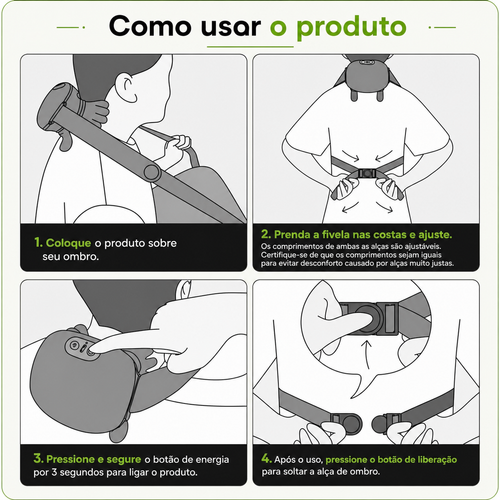 Como usar o produto

1. Coloque o produto sobre seu ombro.

2. Prenda a fivela nas costas e ajuste.
Os comprimentos de ambas as alças são ajustáveis. Certifique-se de que os comprimentos sejam iguais para evitar desconforto causado por alças muito justas.

3. Pressione e segure o botão de energia por 3 segundos para ligar o produto.

4. Após o uso, pressione o botão de liberação para soltar a alça de ombro.